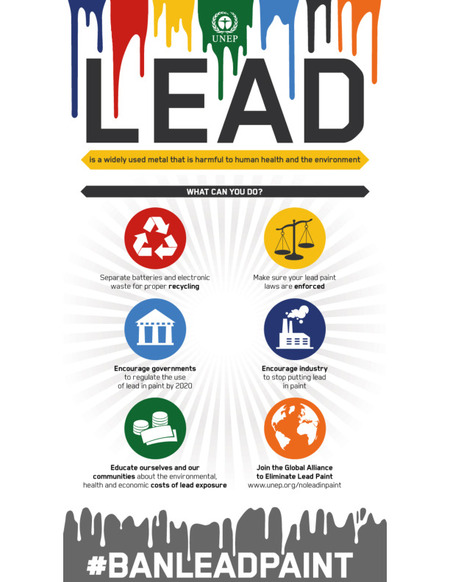 UNEP

LEAD

is a widely used metal that is harmful to human health and the environment

WHAT CAN YOU DO?

Separate batteries and electronic waste for proper recycling

Make sure your lead paint laws are enforced

Encourage governments to regulate the use of lead in paint by 2020

Encourage industry to stop putting lead in paint

Educate ourselves and our communities about the environmental, health and economic costs of lead exposure

Join the Global Alliance to Eliminate Lead Paint www.unep.org/noleadinpaint

#BANLEADPAINT